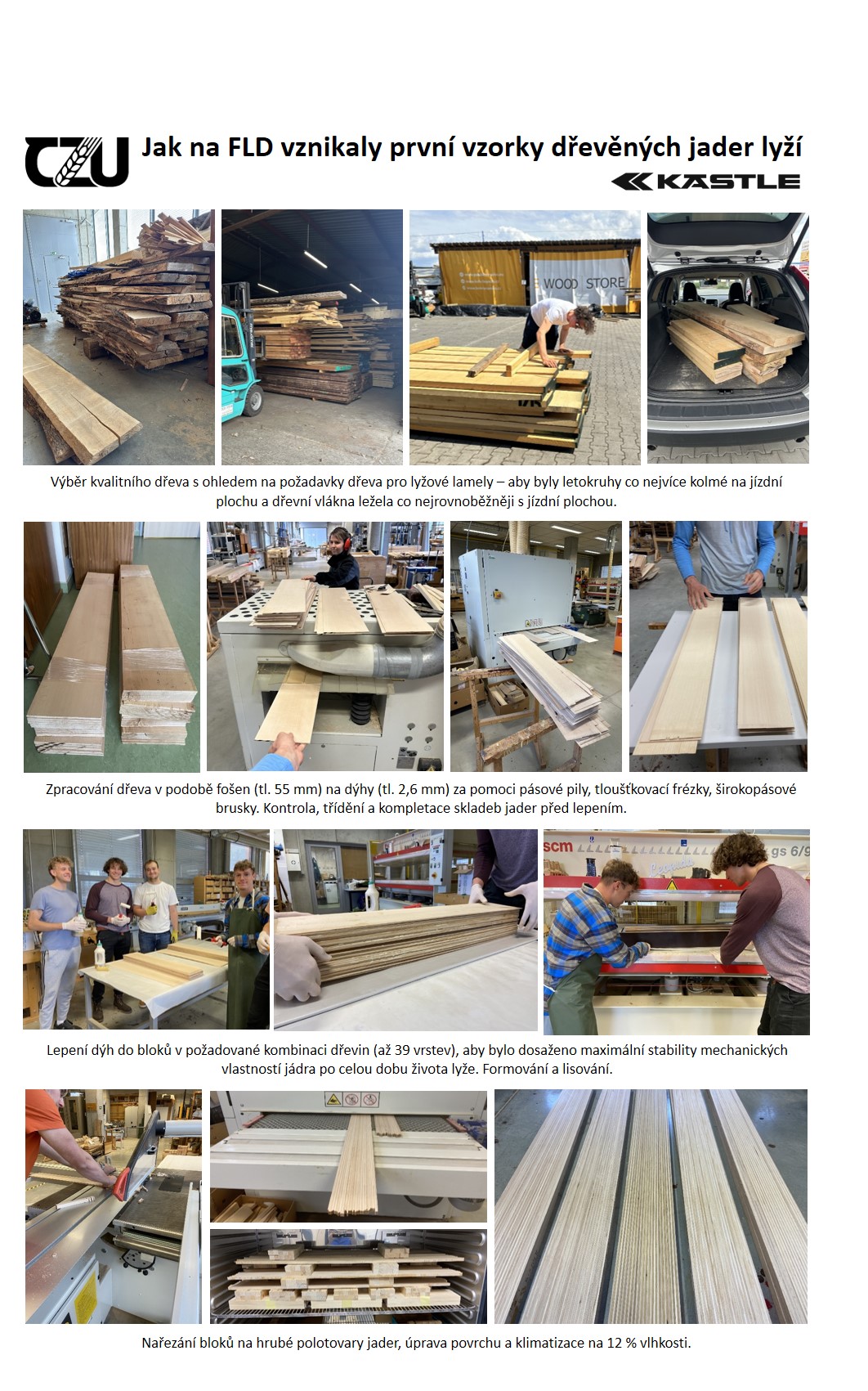 ČZU Jak na FLD vznikaly první vzorky dřevěných jader lyží

KÄSTLE

WOOD STORE

Výběr kvalitního dřeva s ohledem na požadavky dřeva pro lyžové lamely – aby byly letokruhy co nejvíce kolmé na jízdní plochu a dřevní vlákna ležela co nejrovnoběžněji s jízdní plochou.

Zpracování dřeva v podobě fošen (tl. 55 mm) na dýhy (tl. 2,6 mm) za pomoci pásové pily, tloušťkovací frézky, širokopásové brusky. Kontrola, třídění a kompletace skladeb jader před lepením.

scm gs 6/9

Lepení dýh do bloků v požadované kombinaci dřevin (až 39 vrstev), aby bylo dosaženo maximální stability mechanických vlastností jádra po celou dobu života lyže. Formování a lisování.

Nařezání bloků na hrubé polotovary jader, úprava povrchu a klimatizace na 12 % vlhkosti.